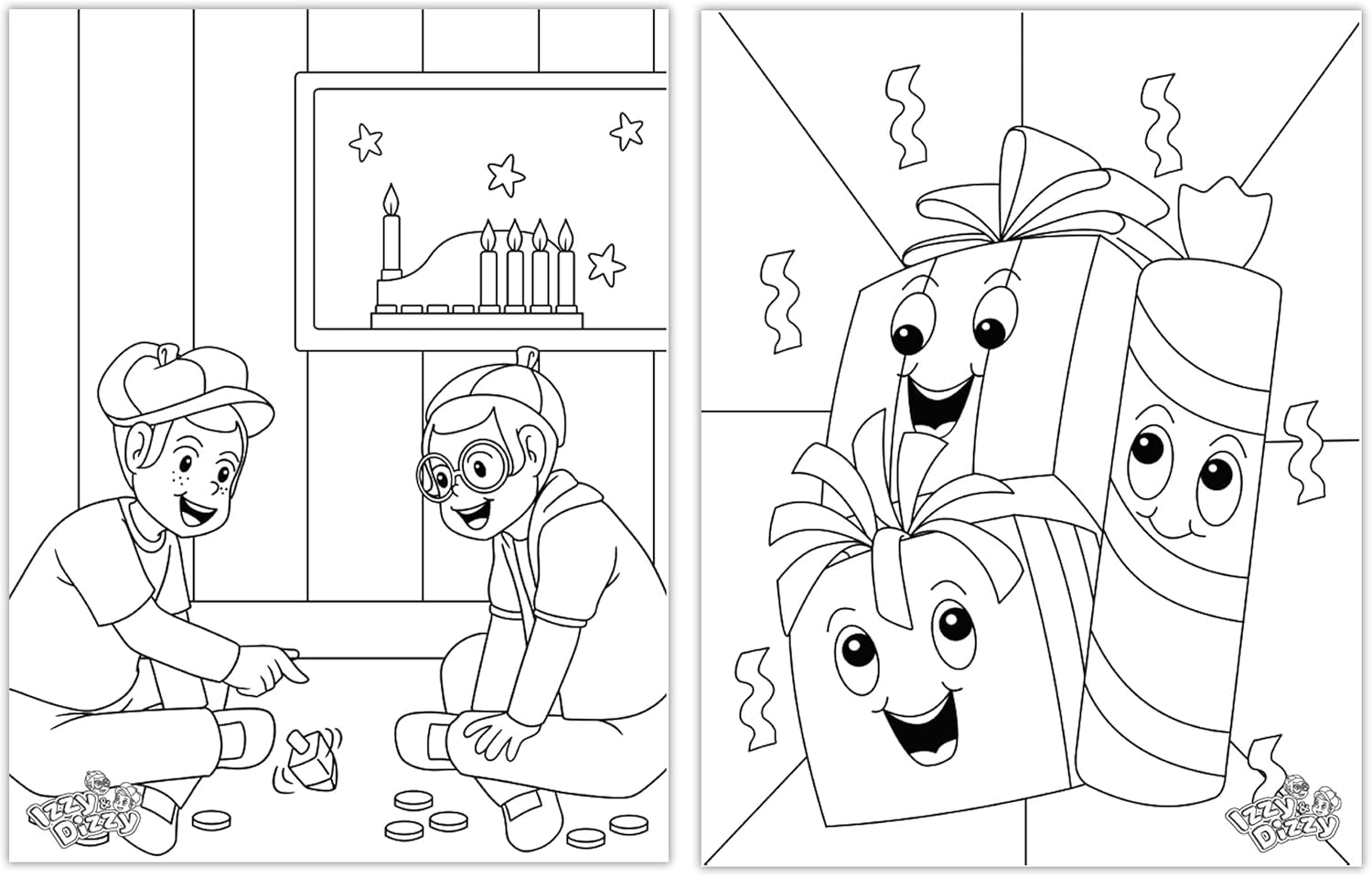 Izzy & Dizzy

Izzy & Dizzy