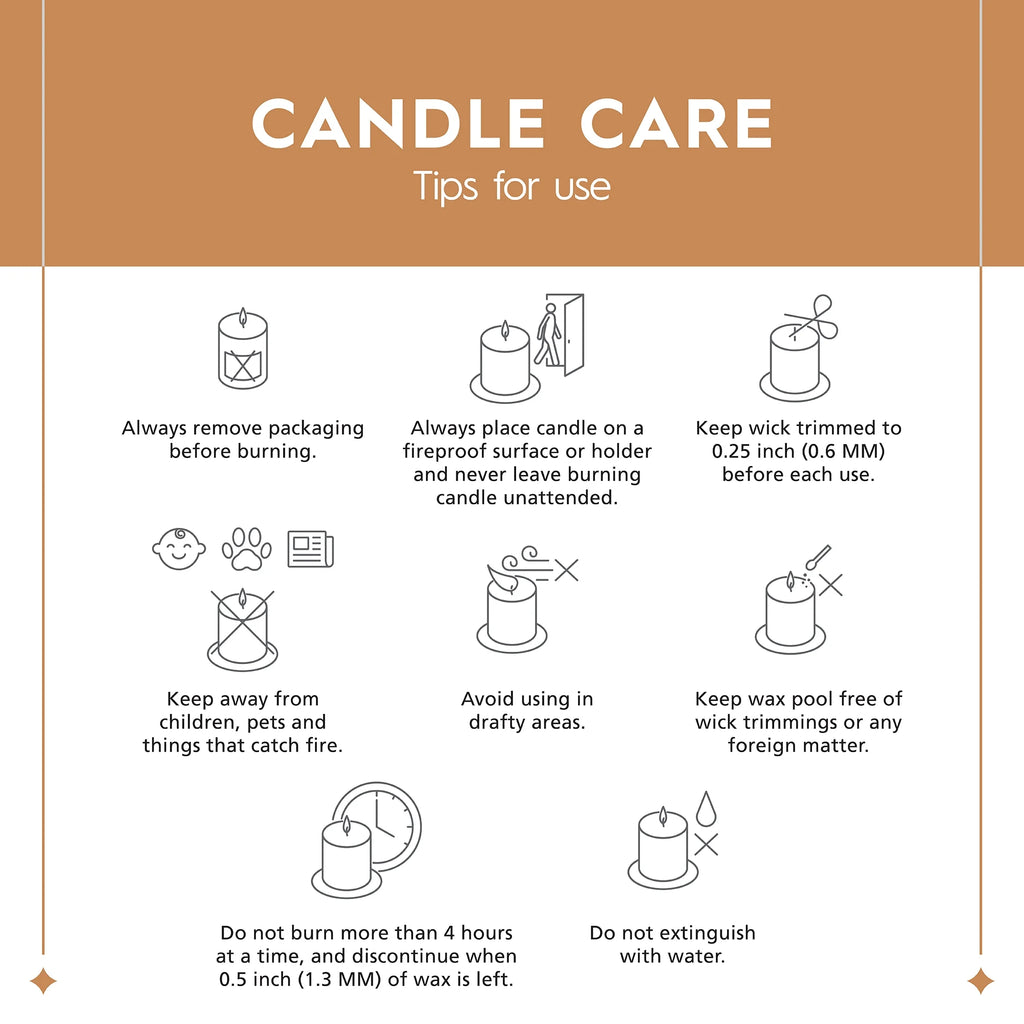 CANDLE CARE
Tips for use

Always remove packaging before burning.

Always place candle on a fireproof surface or holder and never leave burning candle unattended.

Keep wick trimmed to 0.25 inch (0.6 MM) before each use.

Keep away from children, pets and things that catch fire.

Avoid using in drafty areas.

Keep wax pool free of wick trimmings or any foreign matter.

Do not burn more than 4 hours at a time, and discontinue when 0.5 inch (1.3 MM) of wax is left.

Do not extinguish with water.