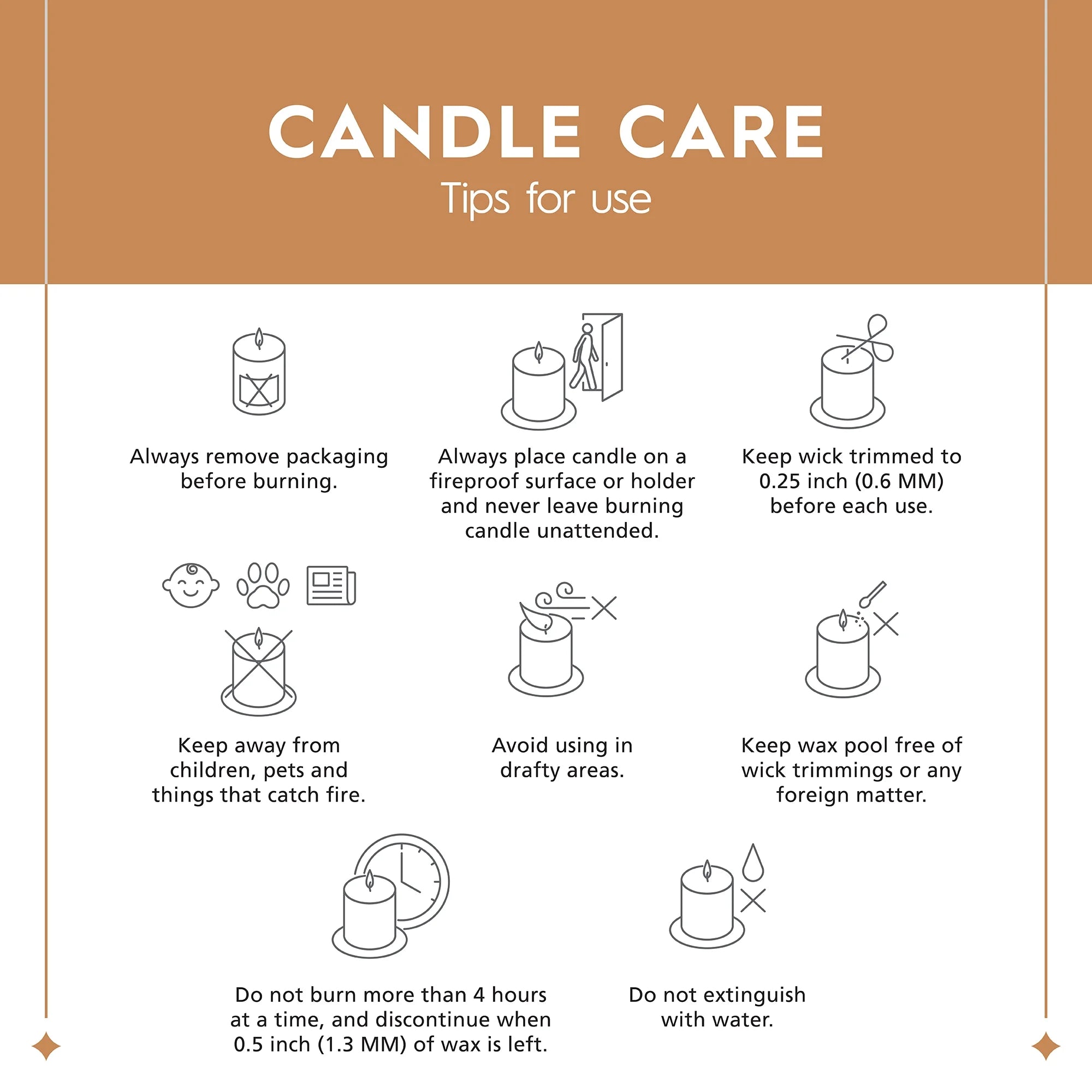 CANDLE CARE
Tips for use

Always remove packaging before burning.

Always place candle on a fireproof surface or holder and never leave burning candle unattended.

Keep wick trimmed to 0.25 inch (0.6 MM) before each use.

Keep away from children, pets and things that catch fire.

Avoid using in drafty areas.

Keep wax pool free of wick trimmings or any foreign matter.

Do not burn more than 4 hours at a time, and discontinue when 0.5 inch (1.3 MM) of wax is left.

Do not extinguish with water.